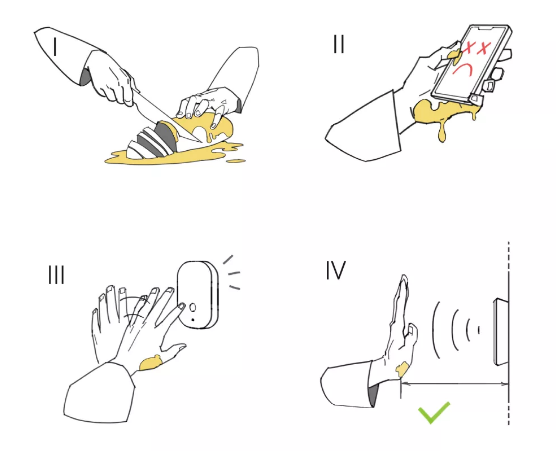 I

II

III

IV